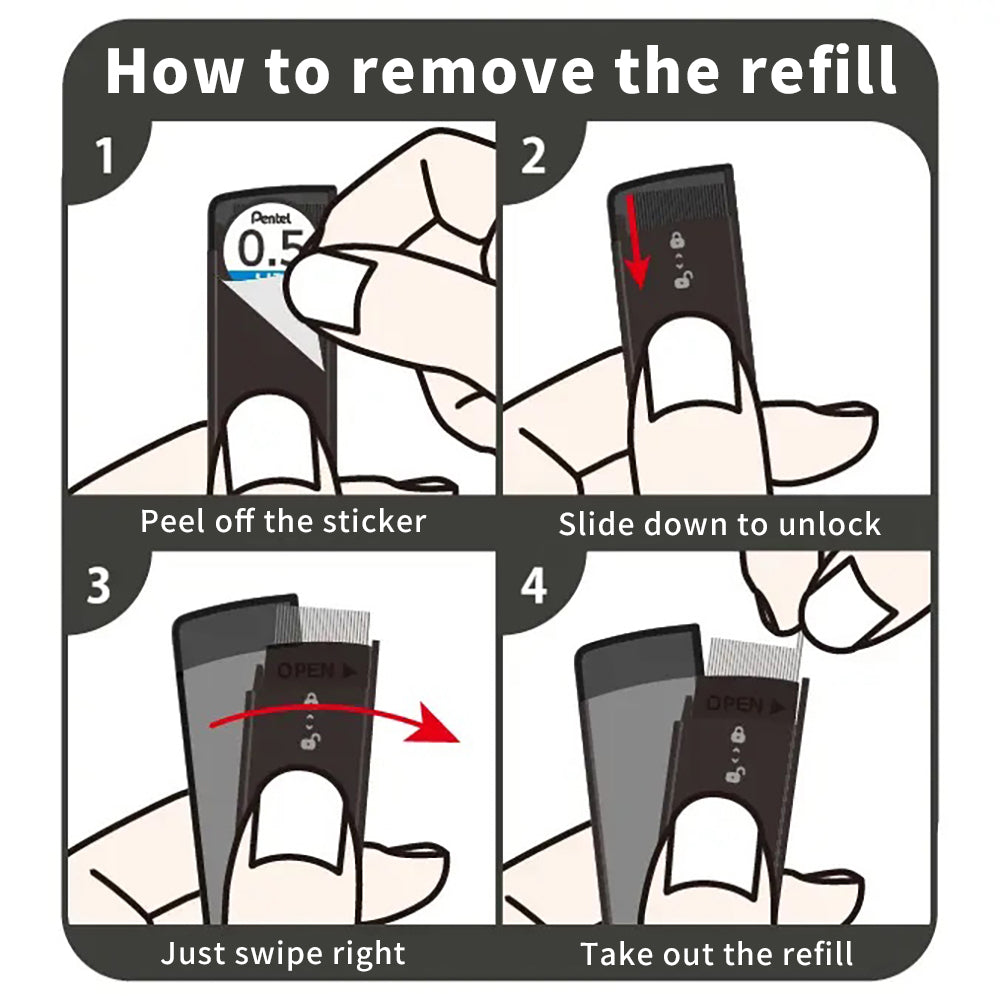 How to remove the refill

1
Pentel
0.5

Peel off the sticker

2

Slide down to unlock

3
OPEN ▶

Just swipe right

4
OPEN ▶

Take out the refill