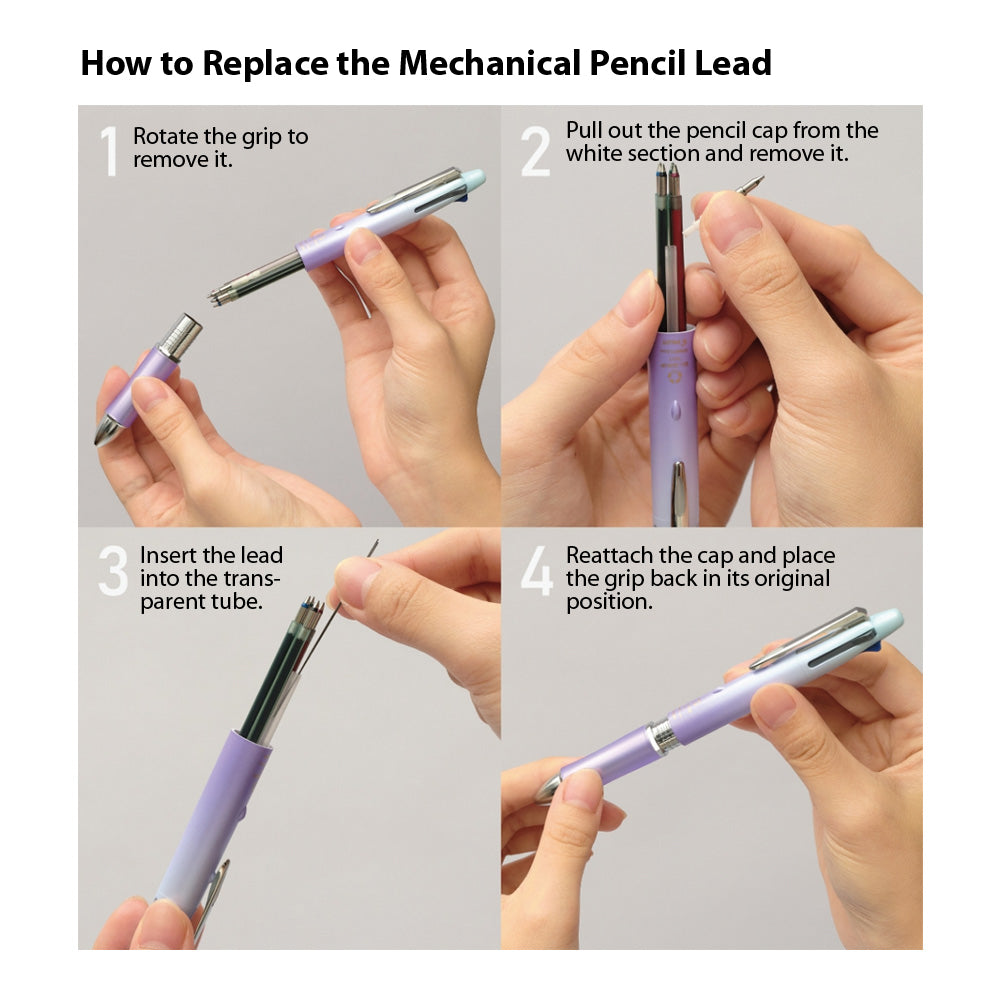 How to Replace the Mechanical Pencil Lead

1 Rotate the grip to remove it.

2 Pull out the pencil cap from the white section and remove it.

3 Insert the lead into the transparent tube.

4 Reattach the cap and place the grip back in its original position.