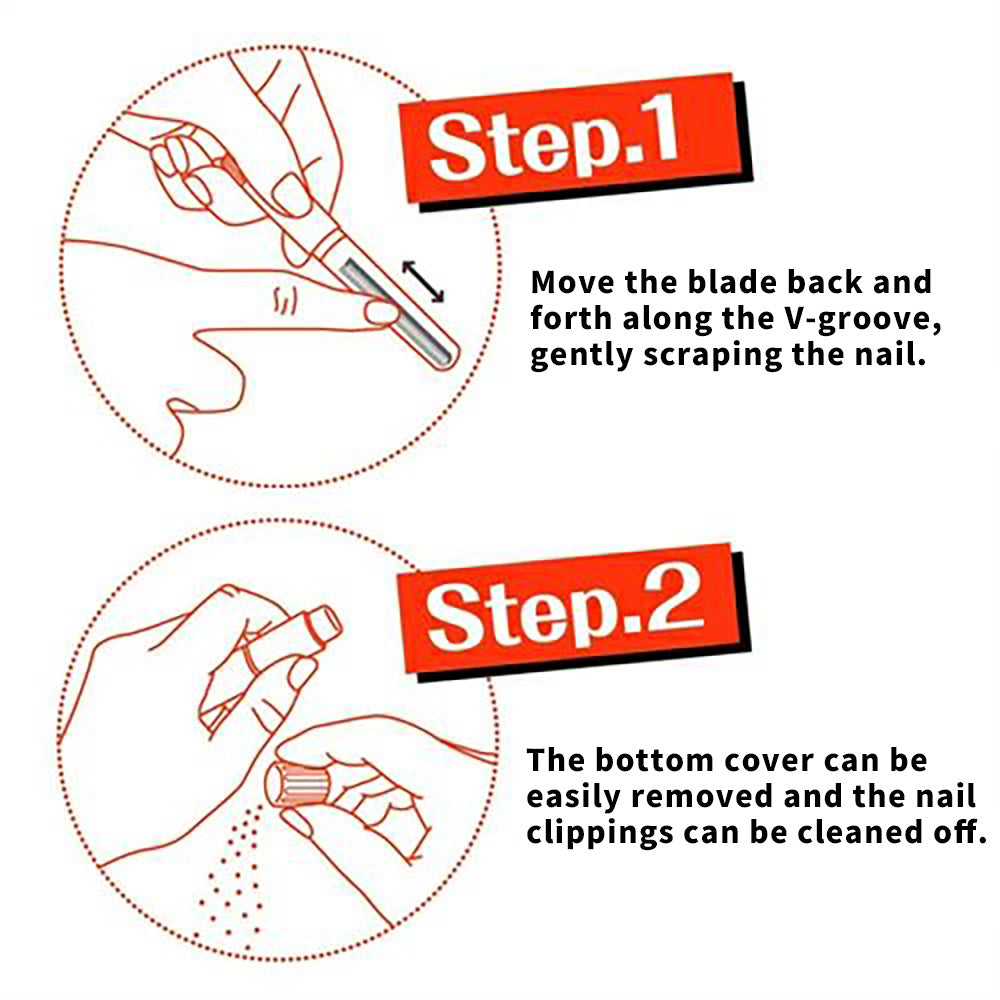 Step.1

Move the blade back and forth along the V-groove, gently scraping the nail.

Step.2

The bottom cover can be easily removed and the nail clippings can be cleaned off.