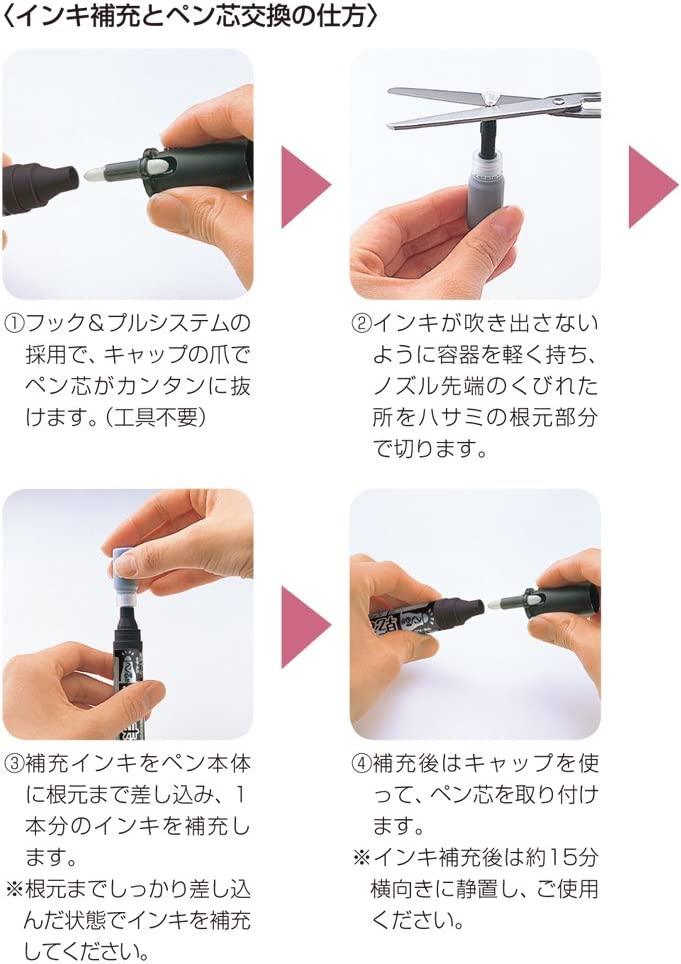 〈インキ補充とペン芯交換の仕方〉

①フック＆プルシステムの採用で、キャップの爪でペン芯がカンタンに抜けます。（工具不要）

②インキが吹き出さないように容器を軽く持ち、ノズル先端のくびれた所をハサミの根元部分で切ります。

③補充インキをペン本体に根元まで差し込み、1本分のインキを補充します。
※根元までしっかり差し込んだ状態でインキを補充してください。

④補充後はキャップを使って、ペン芯を取り付けます。
※インキ補充後は約15分横向きに静置し、ご使用ください。